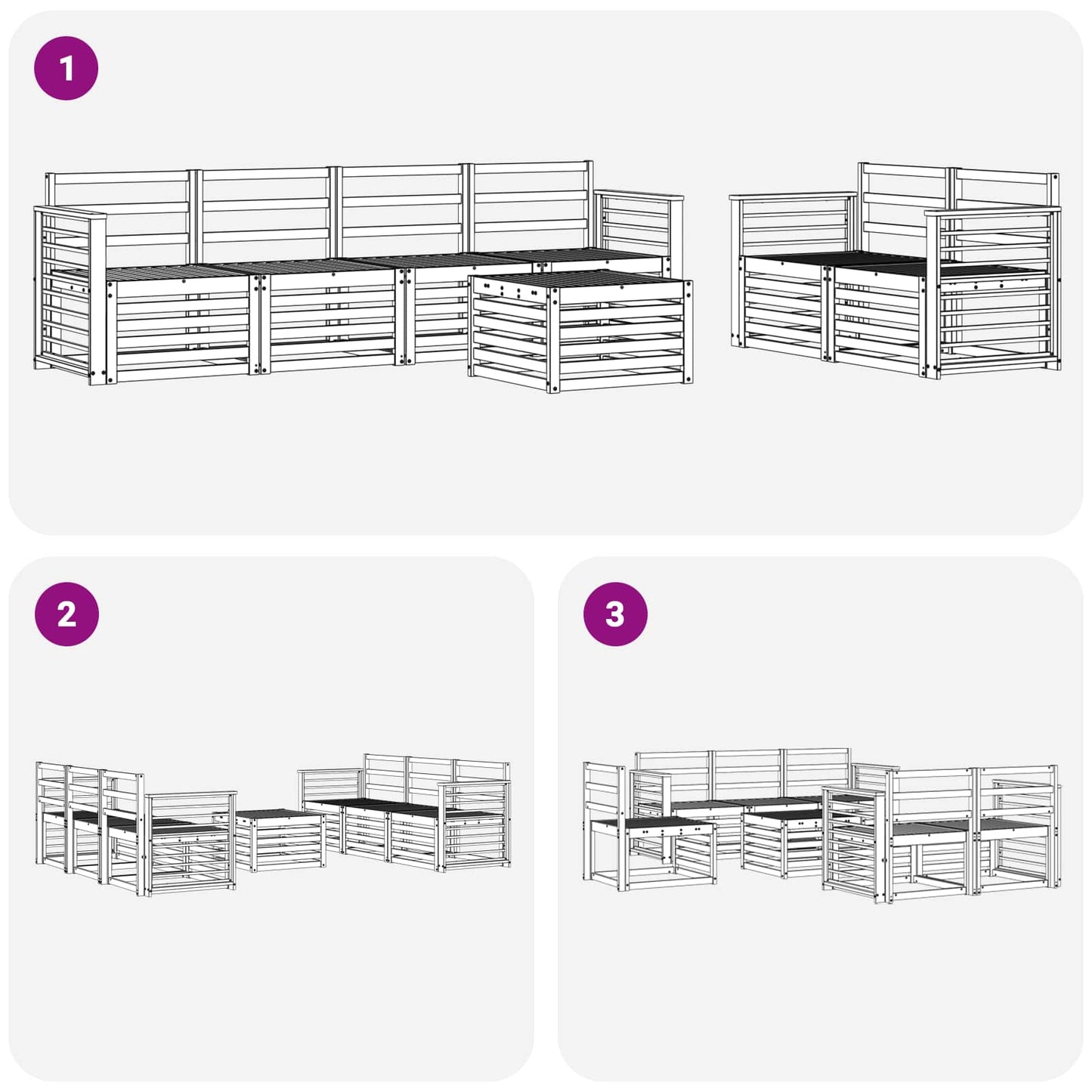 1

2

3